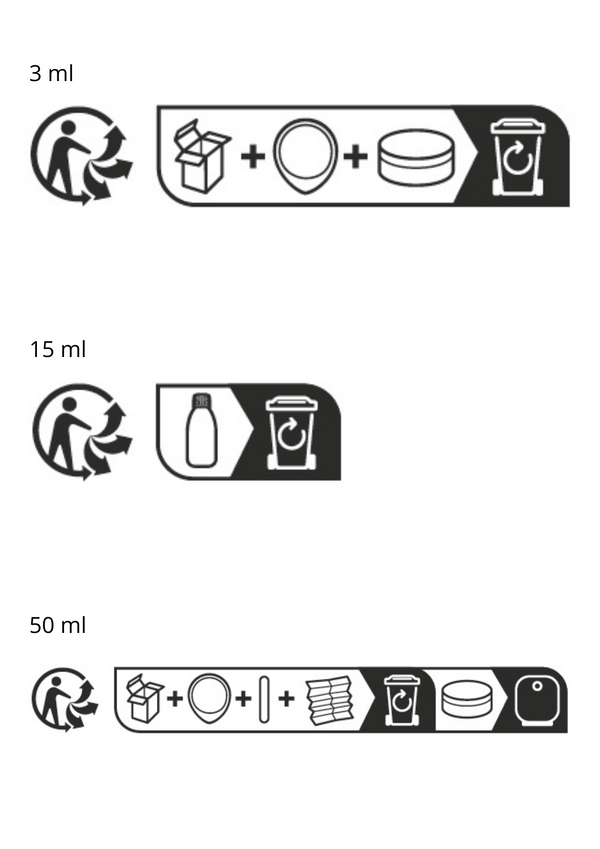 3 ml

+ +

15 ml

50 ml

+ + +